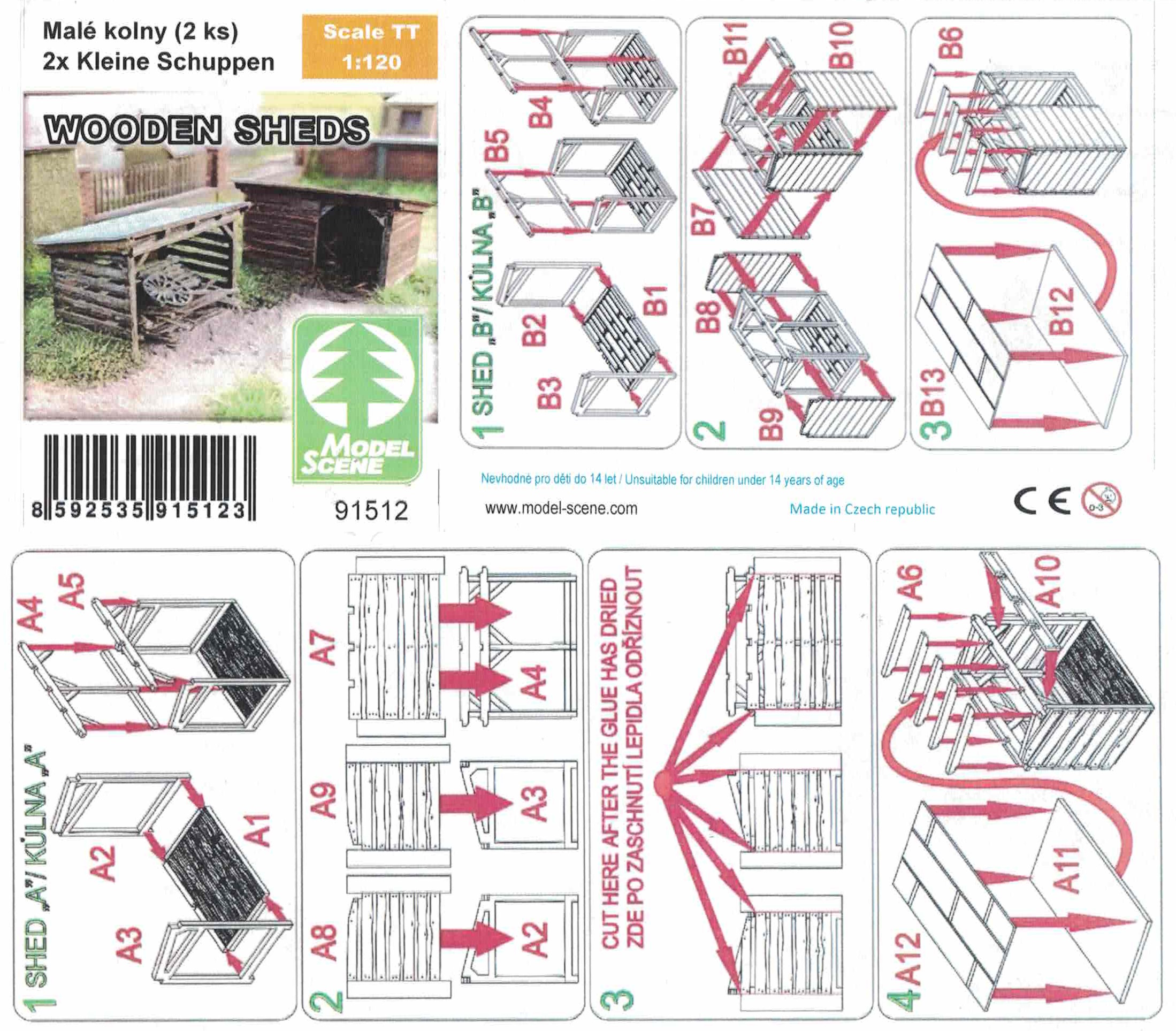 Malé kolny (2 ks)
2x Kleine Schuppen

Scale TT
1:120

WOODEN SHEDS

MODEL SCENE

8 592535 915123

91512

1 SHED „B"/ KŮLNA „B"
B4
B5
B2
B1
B3

2
B11
B10
B7
B8
B9

3
B6
B12
B13

Nevhodné pro děti do 14 let / Unsuitable for children under 14 years of age

www.model-scene.com

Made in Czech republic

CE

0-3

1 SHED „A"/ KŮLNA „A"
A4
A5
A2
A1
A3

2
A7
A4
A9
A3
A8
A2

3
CUT HERE AFTER THE GLUE HAS DRIED
ZDE PO ZASCHNUTÍ LEPIDLA ODŘÍZNOUT

4
A6
A10
A11
A12