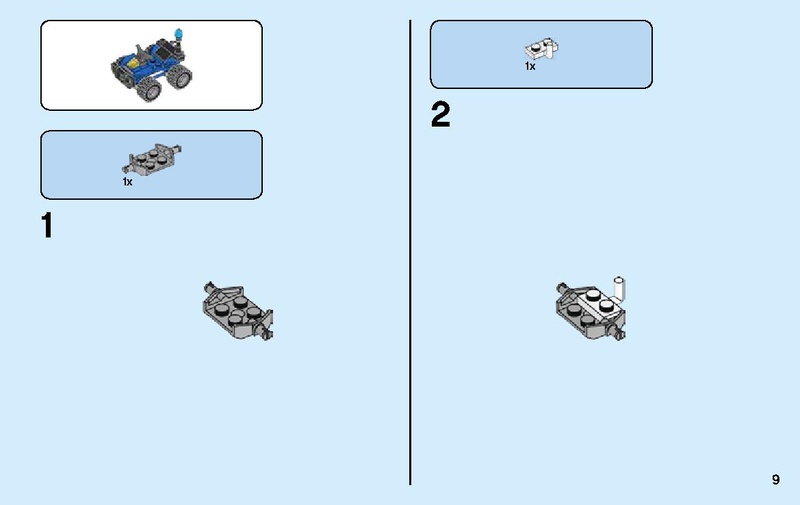 1x

1

1x

2

9