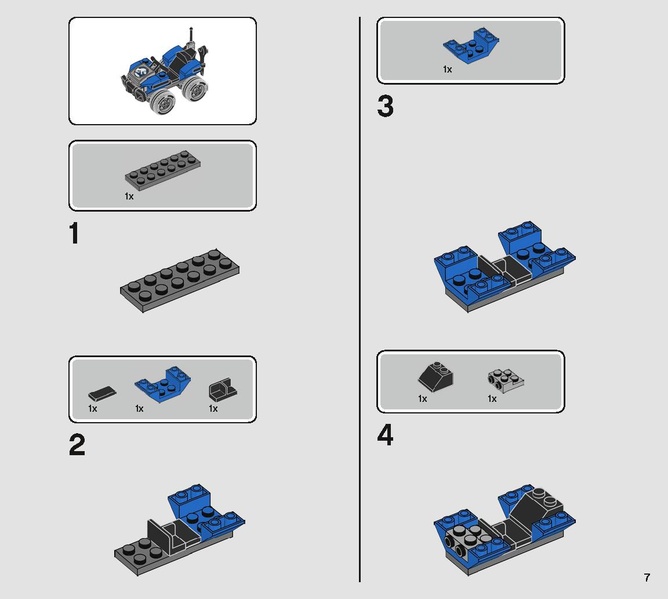 1x

1

1x 1x 1x

2

1x

3

1x 1x

4

7