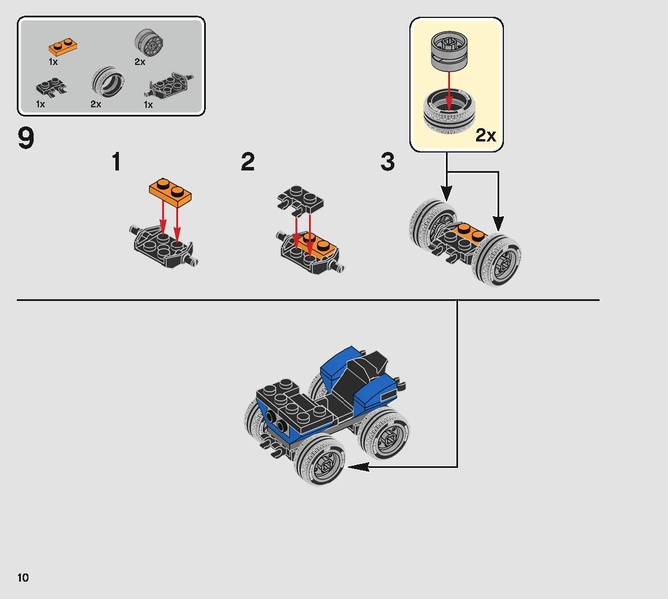 1x
2x
1x
2x
1x

9

1

2

3

2x

10