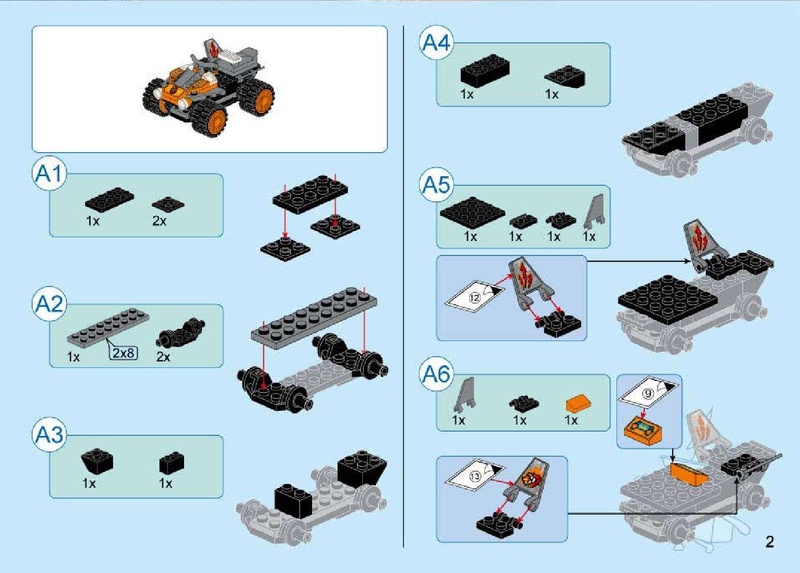 A1
1x 2x

A2
1x 2x8 2x

A3
1x 1x

A4
1x 1x

A5
1x 1x 1x 1x
12

A6
1x 1x 1x
9
13

2