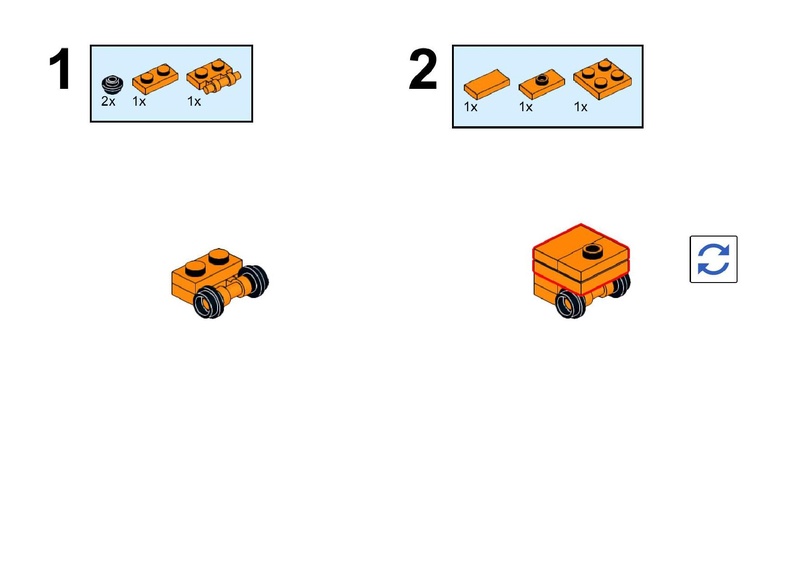 1

2x 1x 1x

2

1x 1x 1x