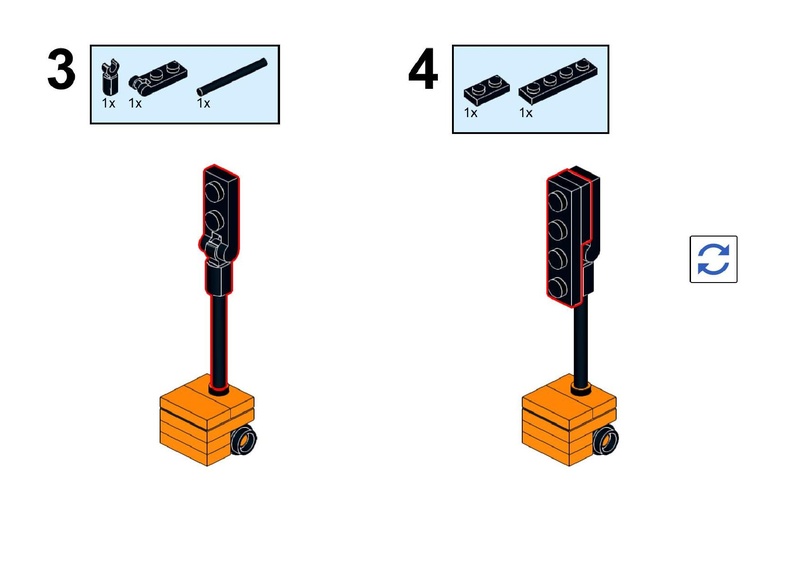 3

1x 1x 1x

4

1x 1x