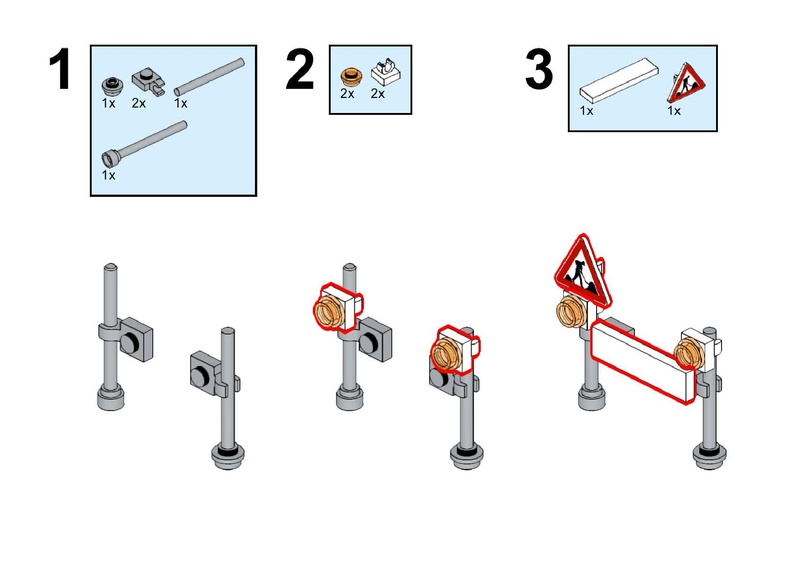 1

1x 2x 1x

1x

2

2x 2x

3

1x 1x