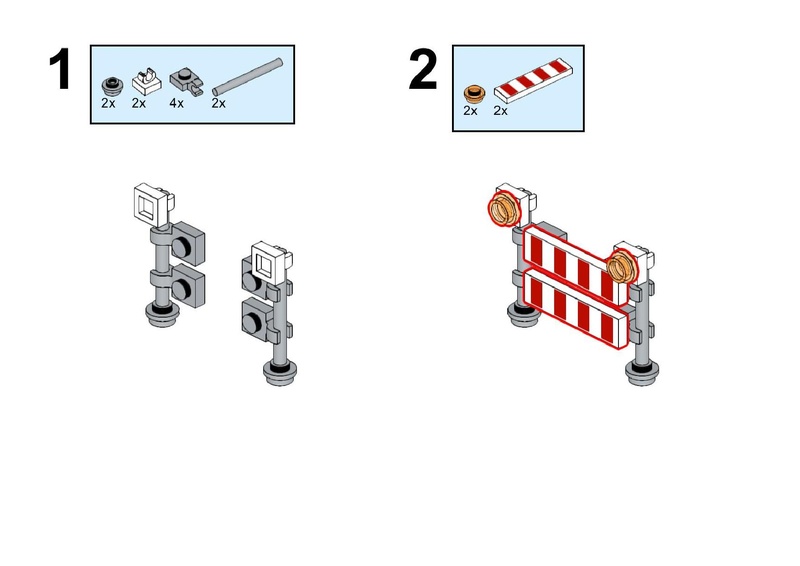 1

2x 2x 4x 2x

2

2x 2x