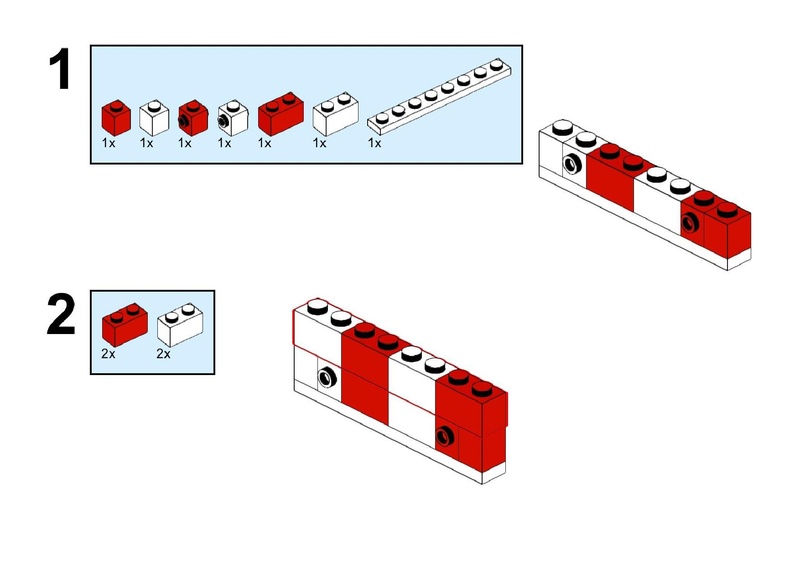 1

1x 1x 1x 1x 1x 1x 1x

2

2x 2x