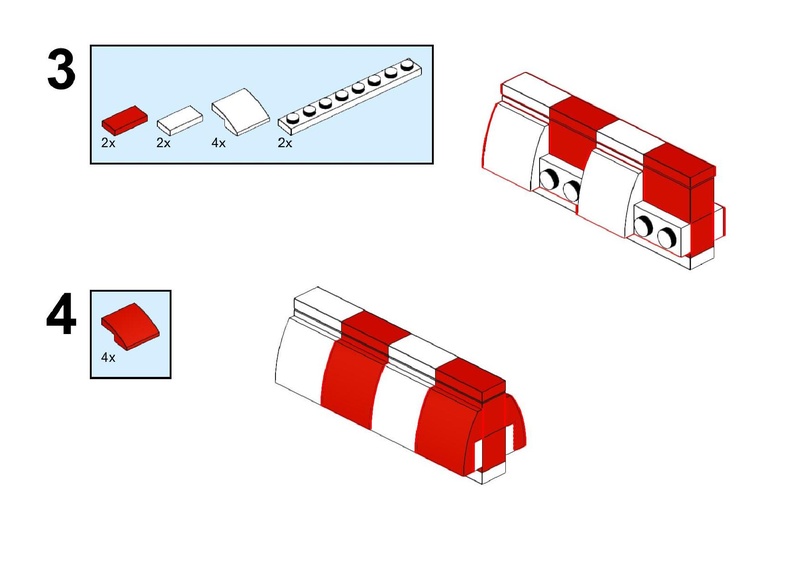 3

2x 2x 4x 2x

4

4x