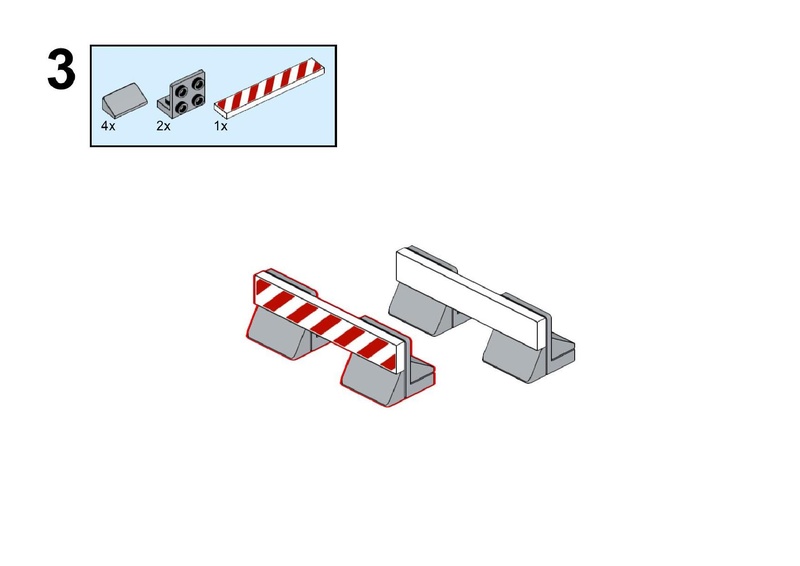 3

4x 2x 1x