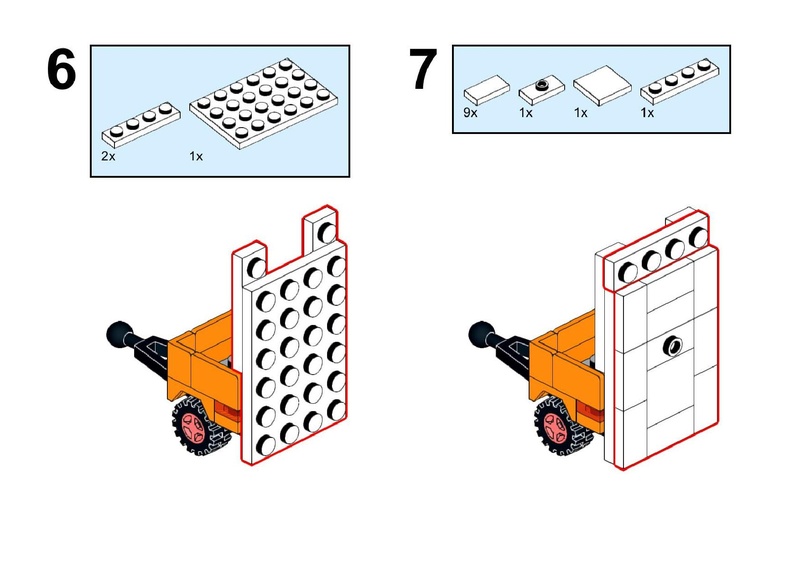 6

2x

1x

7

9x

1x

1x

1x