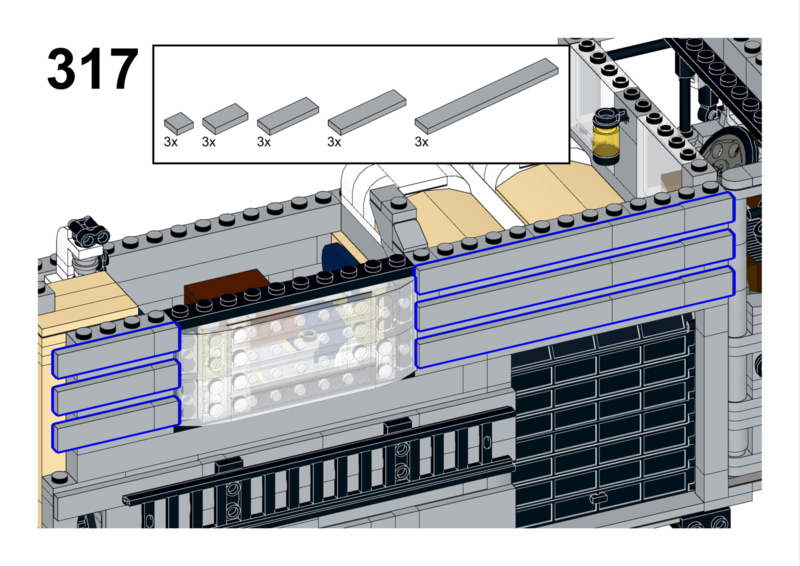 317

3x 3x 3x 3x 3x