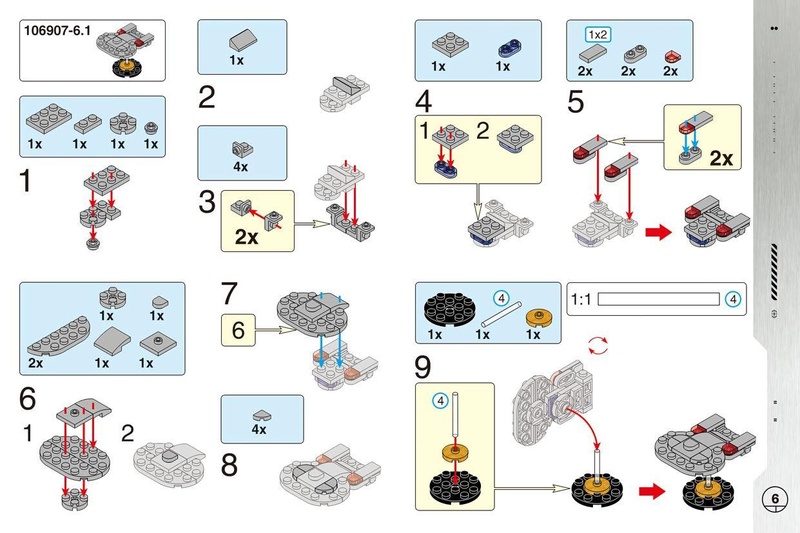 106907-6.1

1x 1x 1x 1x

1

1x

2

4x

3

2x

1x 1x

4

1 2

1x2

2x 2x 2x

5

2x

1x 1x

2x 1x 1x

6

1 2

7

6

4x

8

4

1x 1x 1x

1:1 4

9

4

6