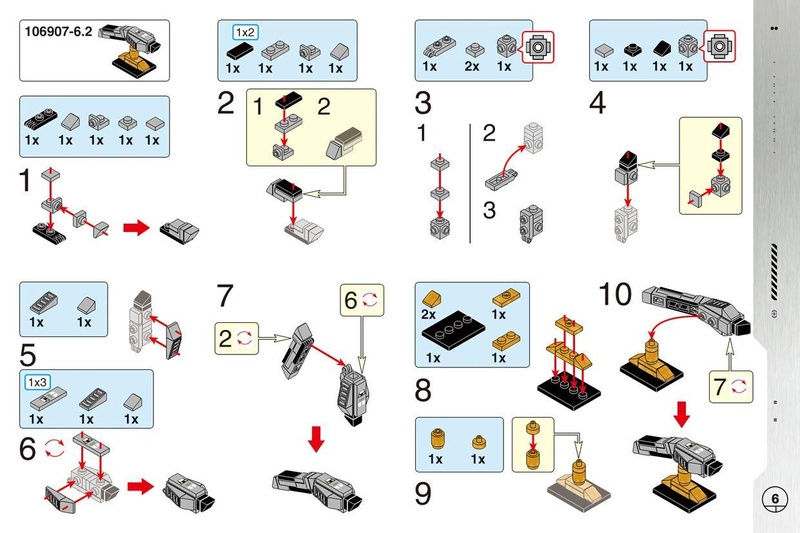 106907-6.2

1x 1x 1x 1x 1x

1

1x2
1x 1x 1x 1x

2
1 2

1x 2x 1x

3
1 2
3

1x 1x 1x 1x

4

1x 1x

5

1x3
1x 1x 1x

6

7
2
6

2x 1x
1x 1x

8

1x 1x

9

10

7

6