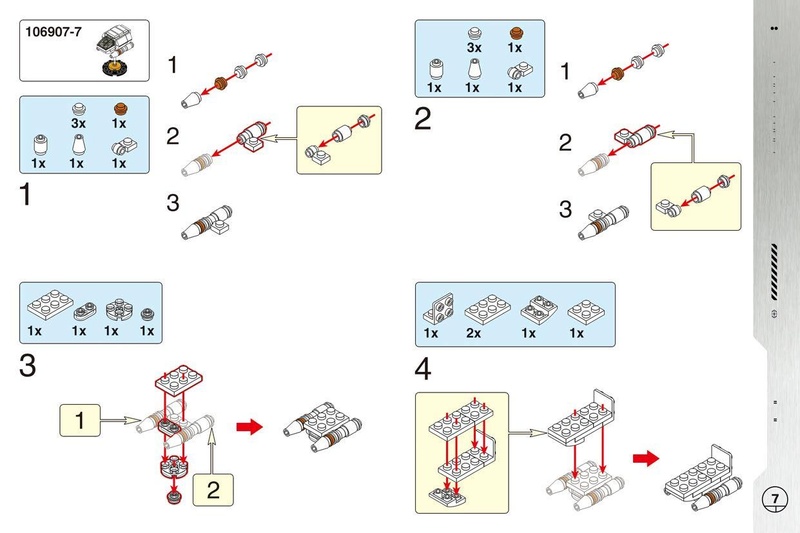 106907-7

3x 1x
1x 1x 1x

1

1
2
3

3x 1x
1x 1x 1x

2

1
2
3

1x 1x 1x 1x

3

1
2

1x 2x 1x 1x

4

7