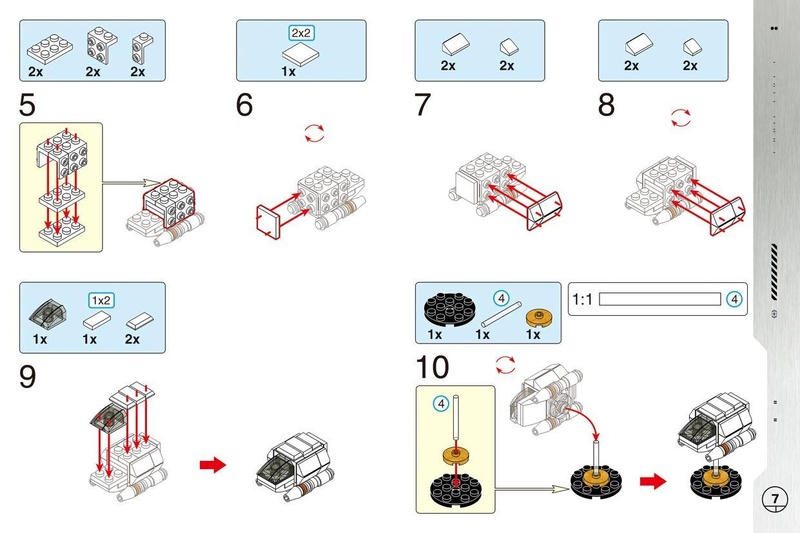 2x 2x 2x

5

2x2

1x

6

2x 2x

7

2x 2x

8

1x2

1x 1x 2x

9

4

1x 1x 1x

1:1 4

10

4

7