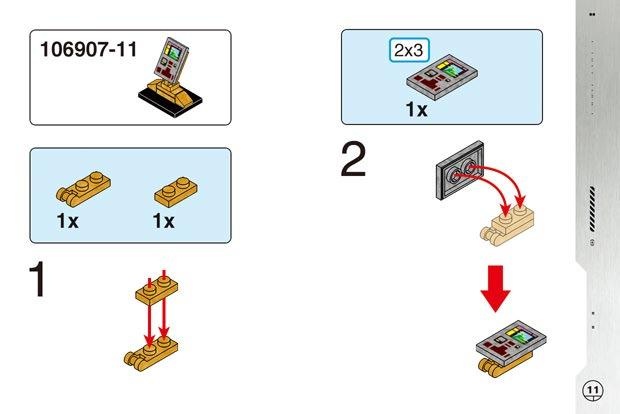 106907-11

1x 1x

1

2x3

1x

2

11