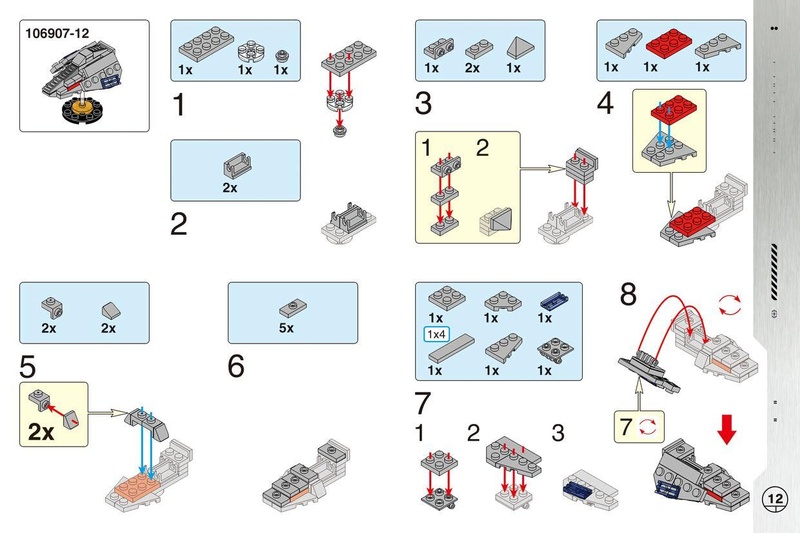 106907-12

1x 1x 1x

1

2x

2

1x 2x 1x

3

1 2

1x 1x 1x

4

2x 2x

5

2x

5x

6

1x 1x 1x

1x4

1x 1x 1x

7

1 2 3

8

7

12