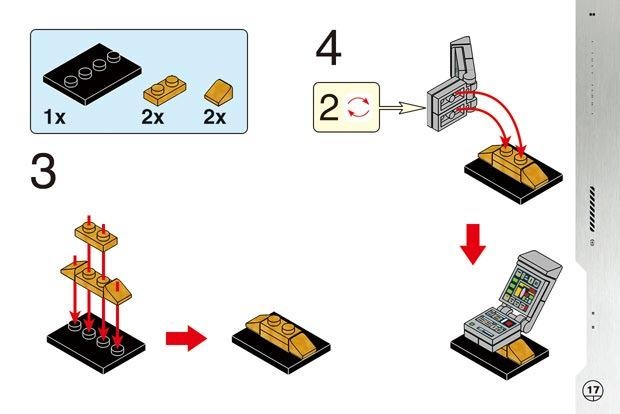 1x
2x
2x

3

4

2

17