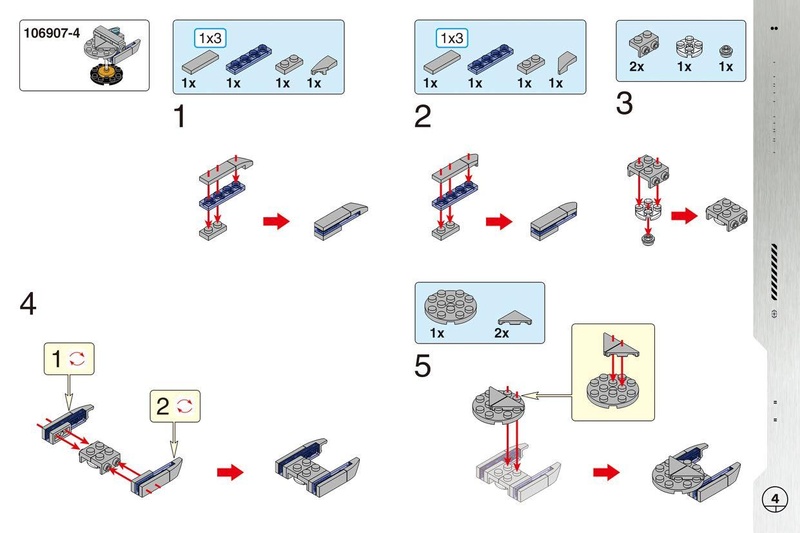 106907-4

1x3
1x 1x 1x 1x

1

1x3
1x 1x 1x 1x

2

2x 1x 1x

3

4

1

2

1x 2x

5

4