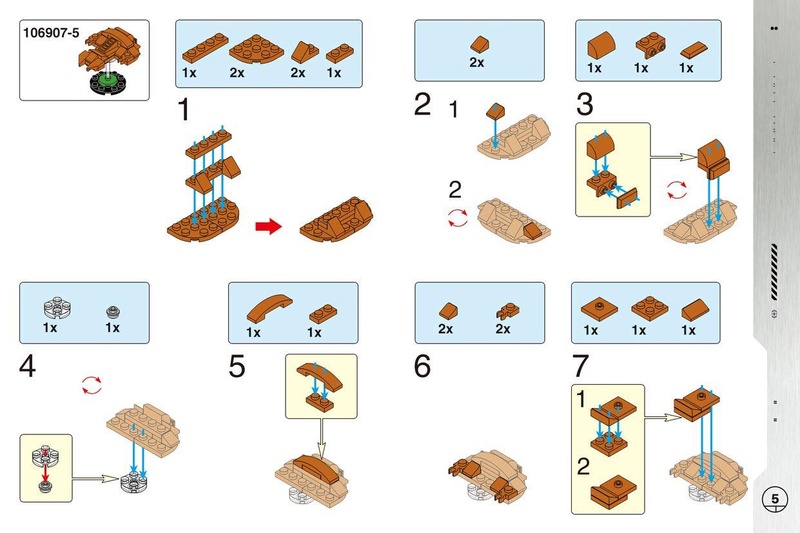 106907-5

1x 2x 2x 1x

1

2x

2 1

2

1x 1x 1x

3

1x 1x

4

1x 1x

5

2x 2x

6

1x 1x 1x

7

1

2

5