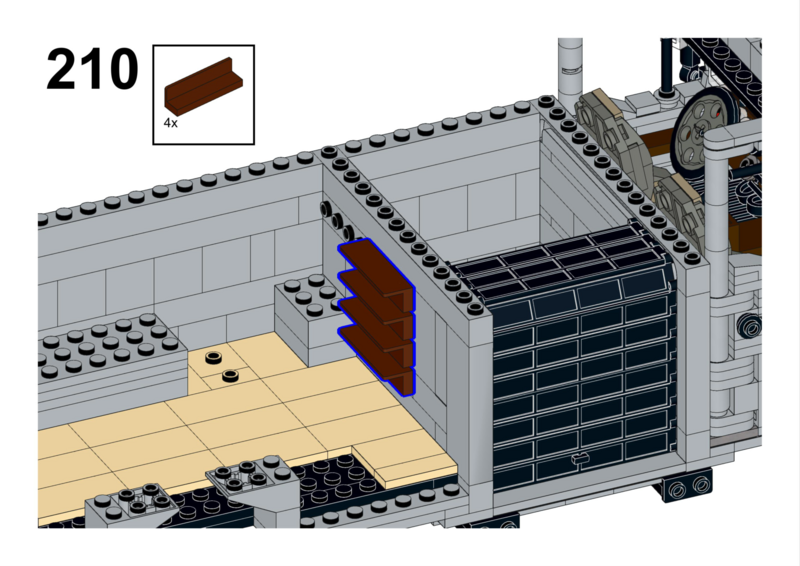 210

4x