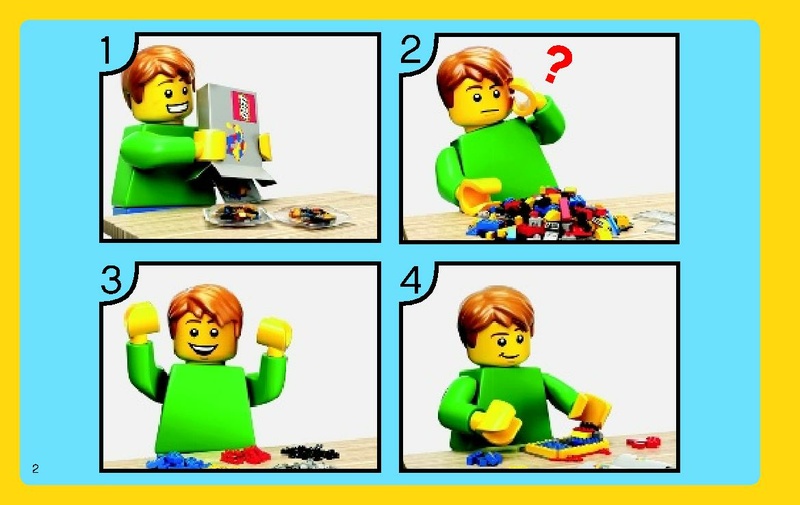 1

2

?

3

4

2