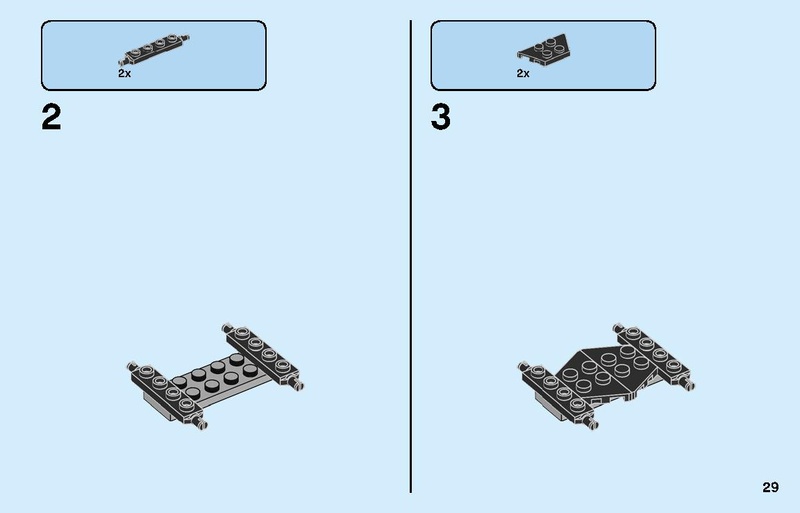 2x

2

2x

3

29