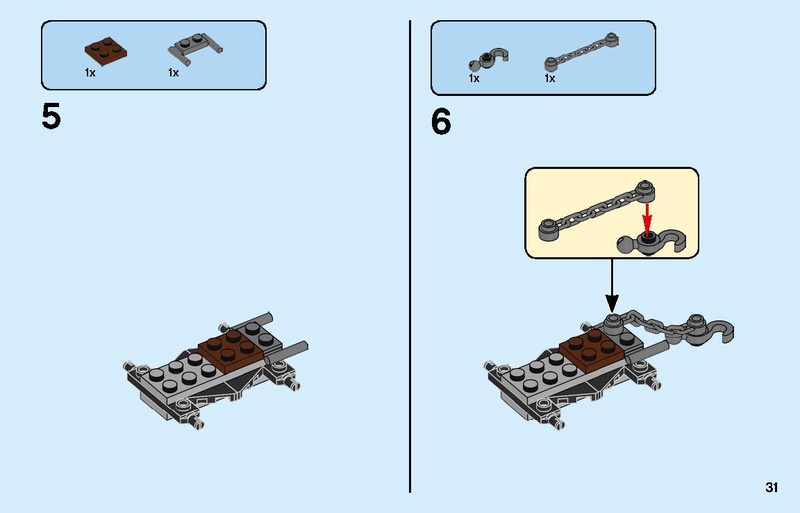 1x 1x

5

1x 1x

6

31