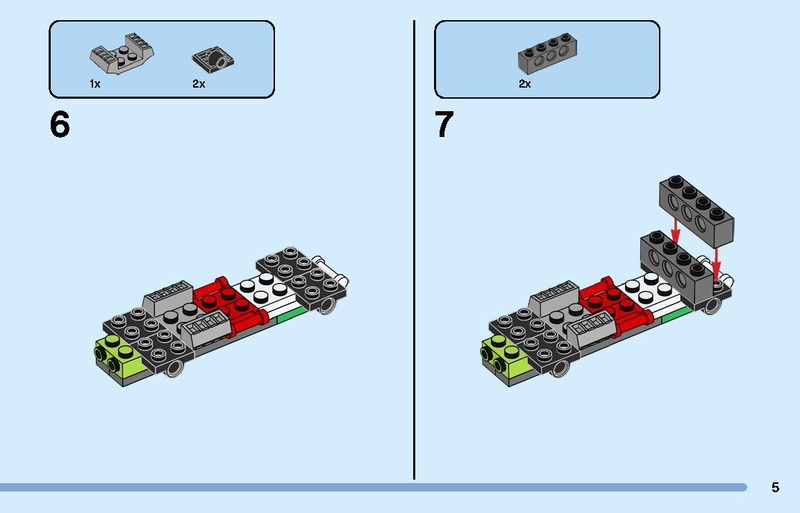 1x 2x

6

2x

7

5