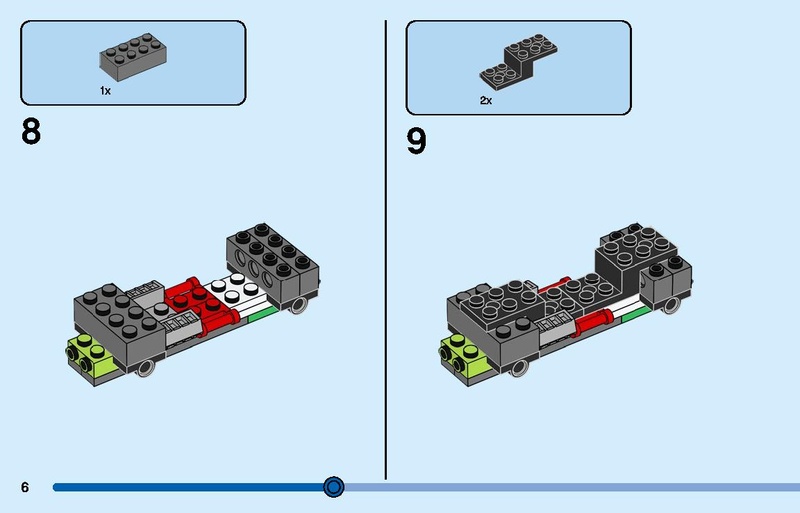 1x

8

2x

9

6