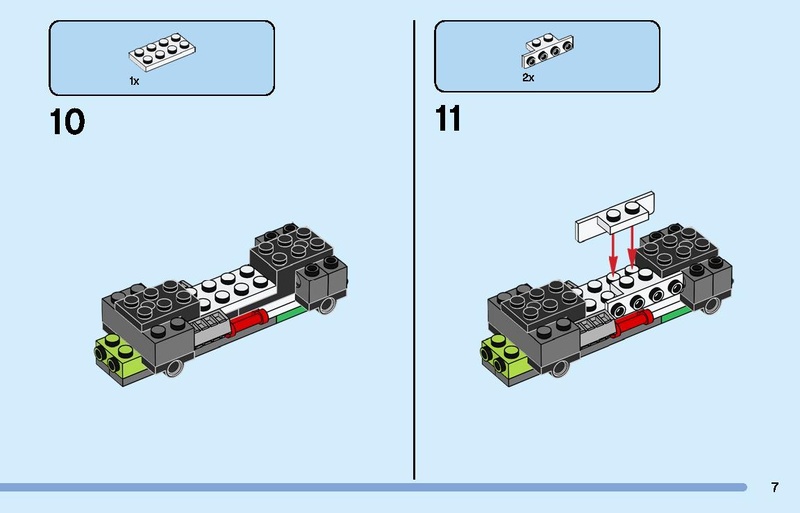 1x

10

2x

11

7