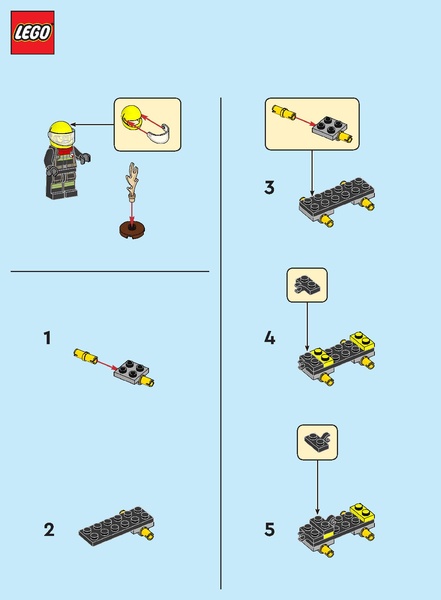 LEGO

1

2

3

4

5