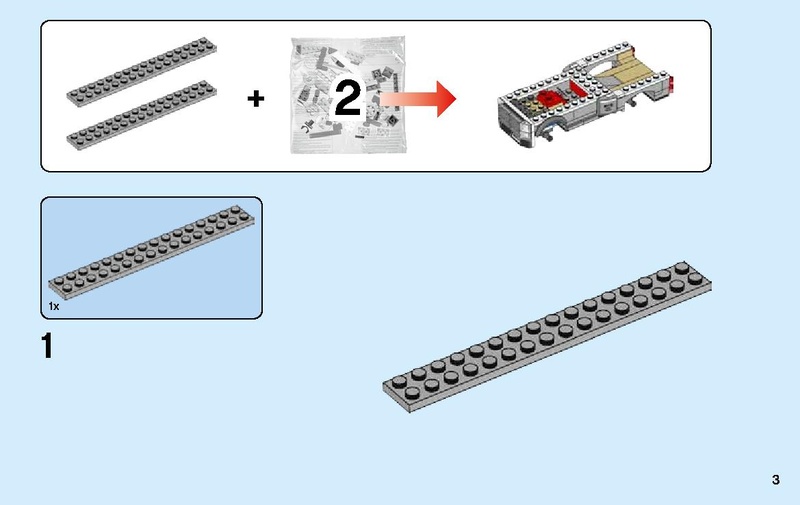 +
2
1x
1
3