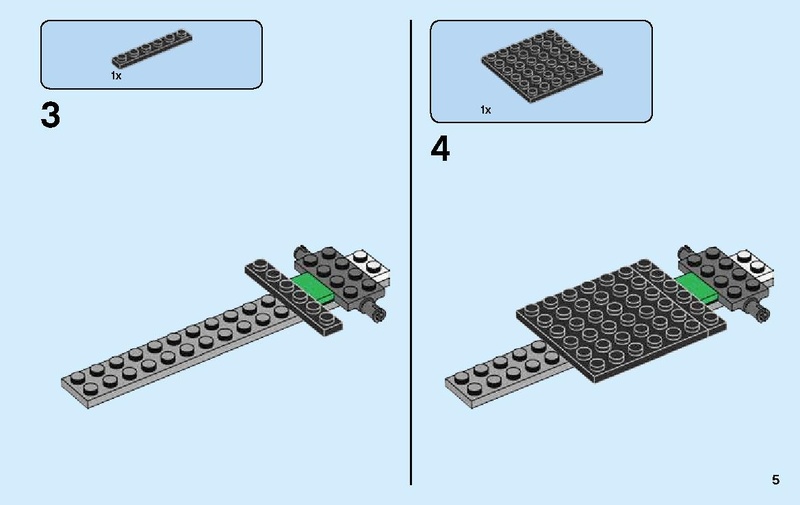 1x

3

1x

4

5