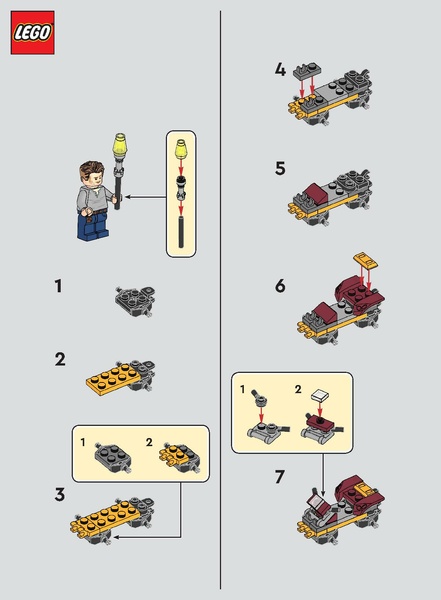 LEGO

1

2

1 2

3

4

5

6

1 2

7