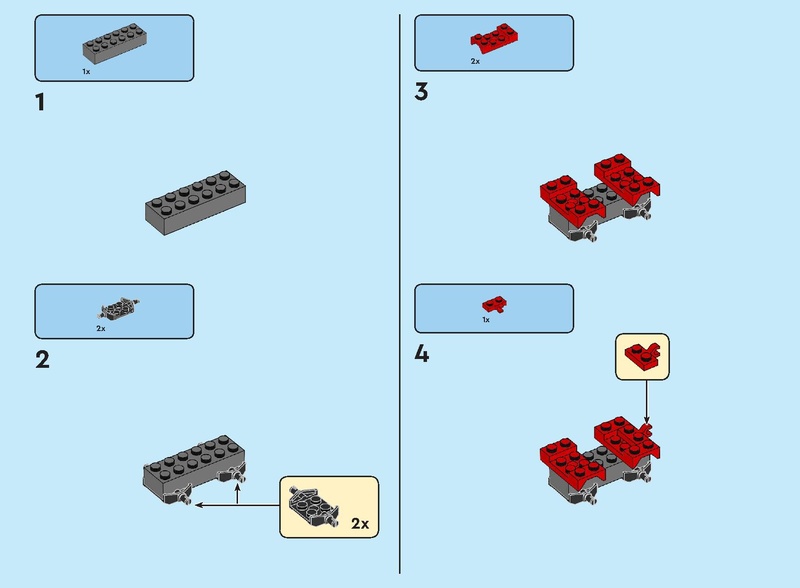 1x

1

2x

2

2x

2x

3

1x

4